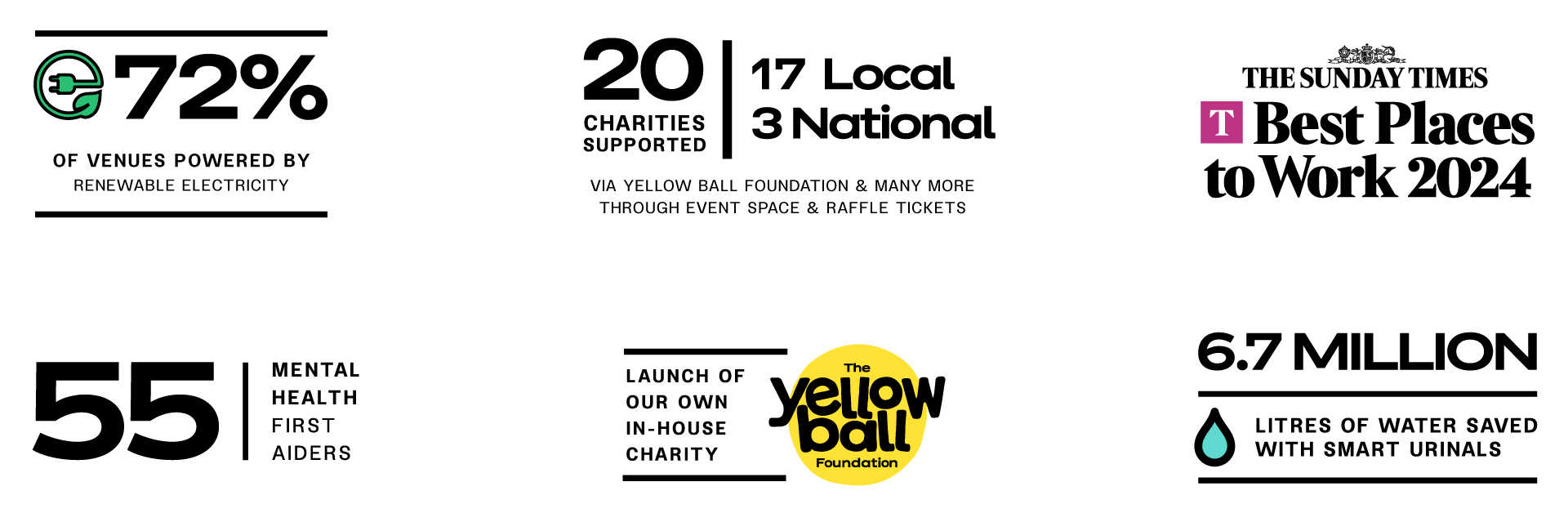 72%

OF VENUES POWERED BY
RENEWABLE ELECTRICITY

20
CHARITIES
SUPPORTED

17 Local
3 National

VIA YELLOW BALL FOUNDATION & MANY MORE
THROUGH EVENT SPACE & RAFFLE TICKETS

THE SUNDAY TIMES
T Best Places
to Work 2024

55

MENTAL
HEALTH
FIRST
AIDERS

LAUNCH OF
OUR OWN
IN-HOUSE
CHARITY

The
yellow
ball
Foundation

6.7 MILLION

LITRES OF WATER SAVED
WITH SMART URINALS